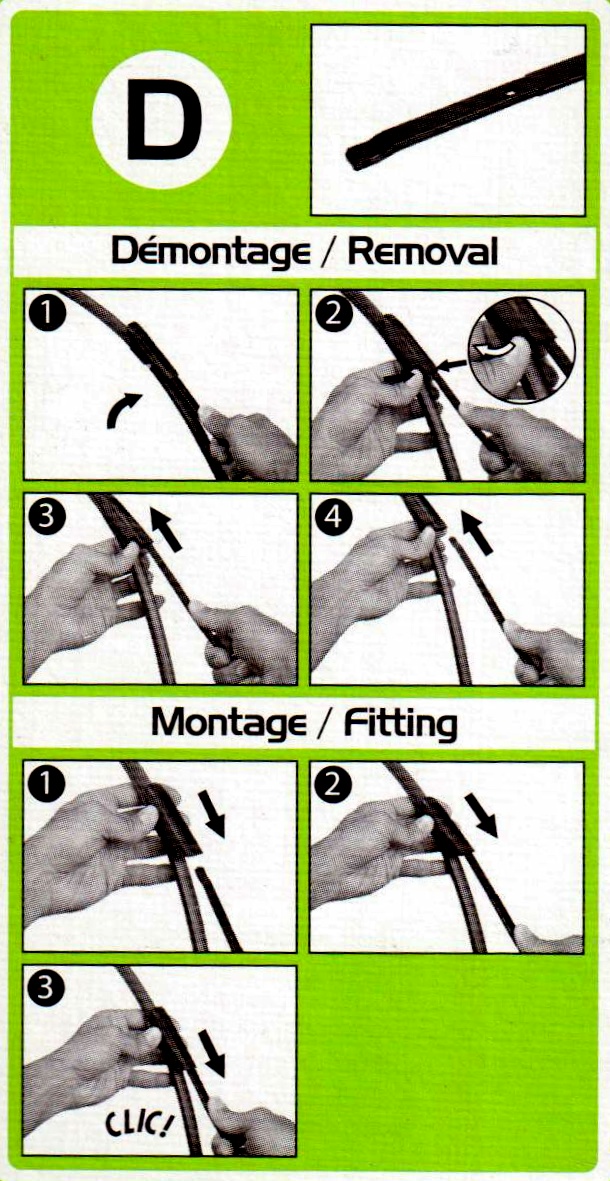 D

Démontage / Removal

1

2

3

4

Montage / Fitting

1

2

3

CLIC!